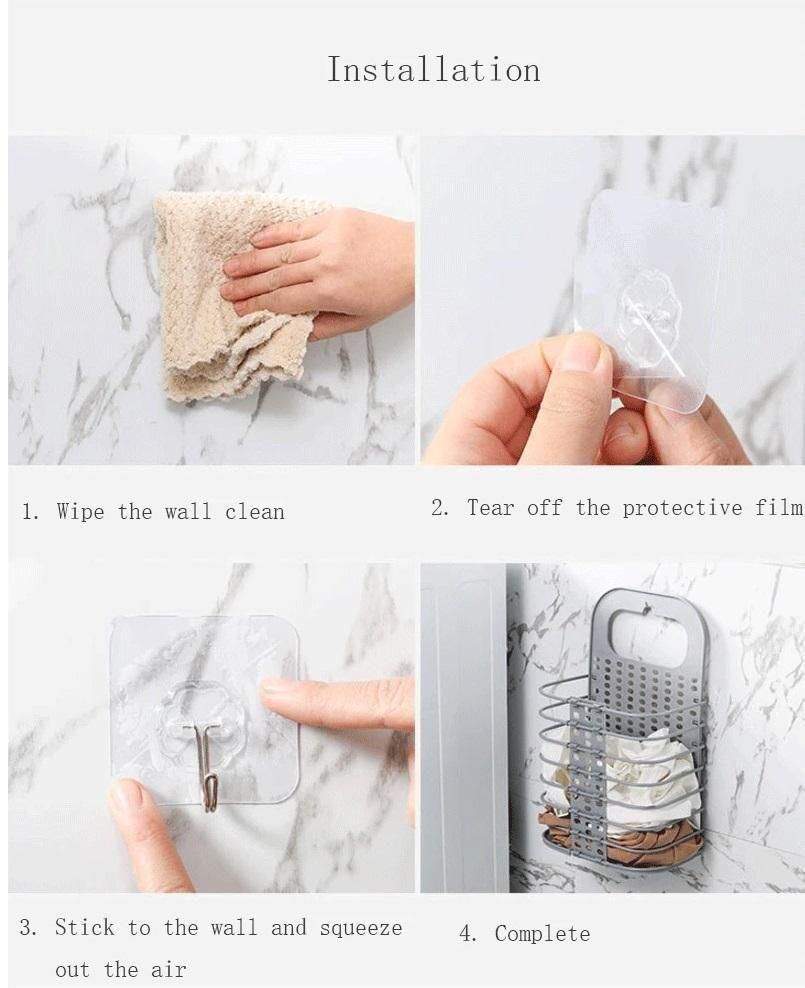 Installation

1. Wipe the wall clean

2. Tear off the protective film

3. Stick to the wall and squeeze out the air

4. Complete